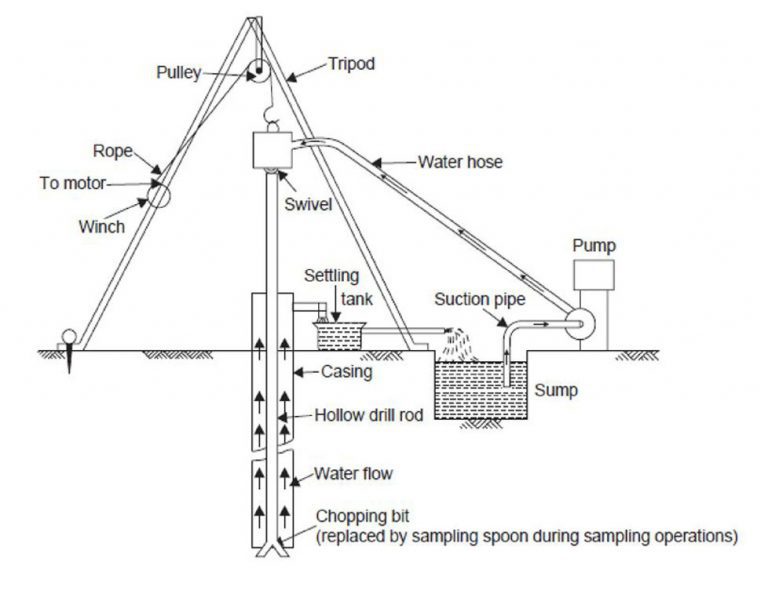 Pulley
Tripod
Rope
To motor
Winch
Swivel
Water hose
Pump
Settling tank
Suction pipe
Casing
Sump
Hollow drill rod
Water flow
Chopping bit
(replaced by sampling spoon during sampling operations)